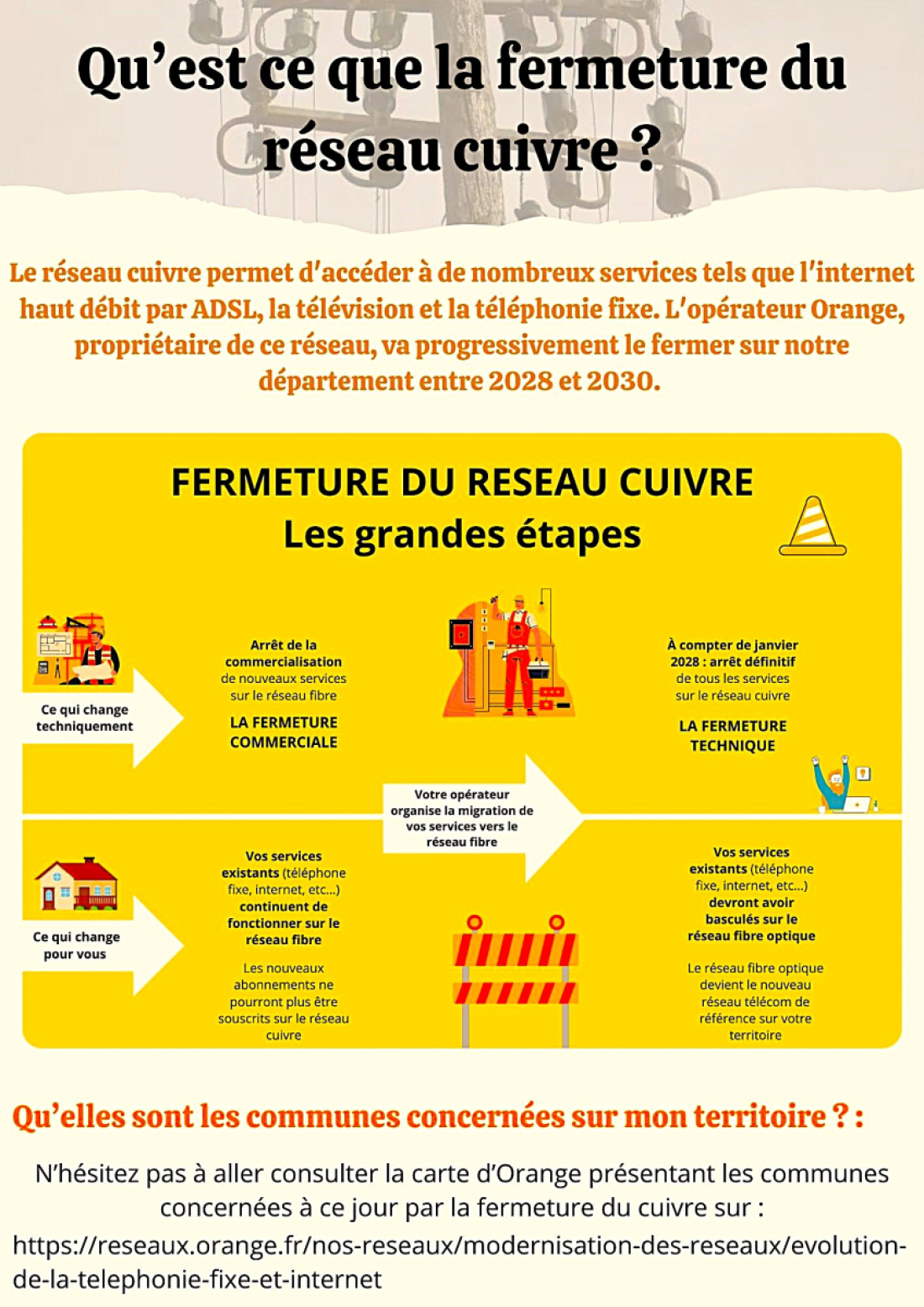 Qu'est ce que la fermeture du réseau cuivre ?

Le réseau cuivre permet d'accéder à de nombreux services tels que l'internet haut débit par ADSL, la télévision et la téléphonie fixe. L'opérateur Orange, propriétaire de ce réseau, va progressivement le fermer sur notre département entre 2028 et 2030.

FERMETURE DU RESEAU CUIVRE
Les grandes étapes

Ce qui change techniquement

Arrêt de la commercialisation de nouveaux services sur le réseau fibre

LA FERMETURE COMMERCIALE

À compter de janvier 2028 : arrêt définitif de tous les services sur le réseau cuivre

LA FERMETURE TECHNIQUE

Votre opérateur organise la migration de vos services vers le réseau fibre

Ce qui change pour vous

Vos services existants (téléphone fixe, internet, etc...) continuent de fonctionner sur le réseau fibre

Les nouveaux abonnements ne pourront plus être souscrits sur le réseau cuivre

Vos services existants (téléphone fixe, internet, etc...) devront avoir basculés sur le réseau fibre optique

Le réseau fibre optique devient le nouveau réseau télécom de référence sur votre territoire

Qu'elles sont les communes concernées sur mon territoire ? :

N'hésitez pas à aller consulter la carte d'Orange présentant les communes concernées à ce jour par la fermeture du cuivre sur :
https://reseaux.orange.fr/nos-reseaux/modernisation-des-reseaux/evolution-de-la-telephonie-fixe-et-internet